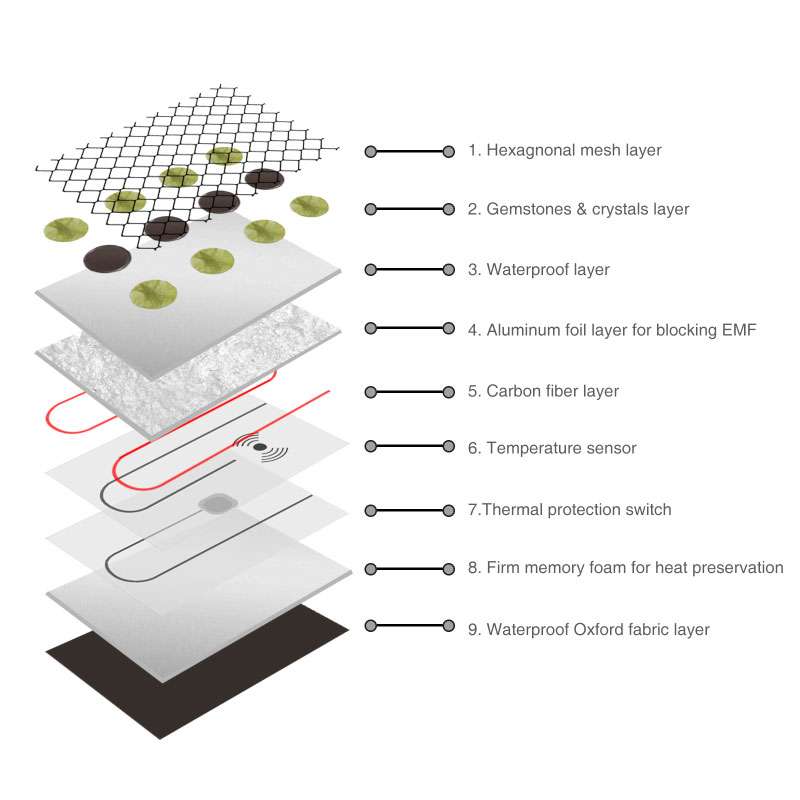 1. Hexagnonal mesh layer

2. Gemstones & crystals layer

3. Waterproof layer

4. Aluminum foil layer for blocking EMF

5. Carbon fiber layer

6. Temperature sensor

7.Thermal protection switch

8. Firm memory foam for heat preservation

9. Waterproof Oxford fabric layer